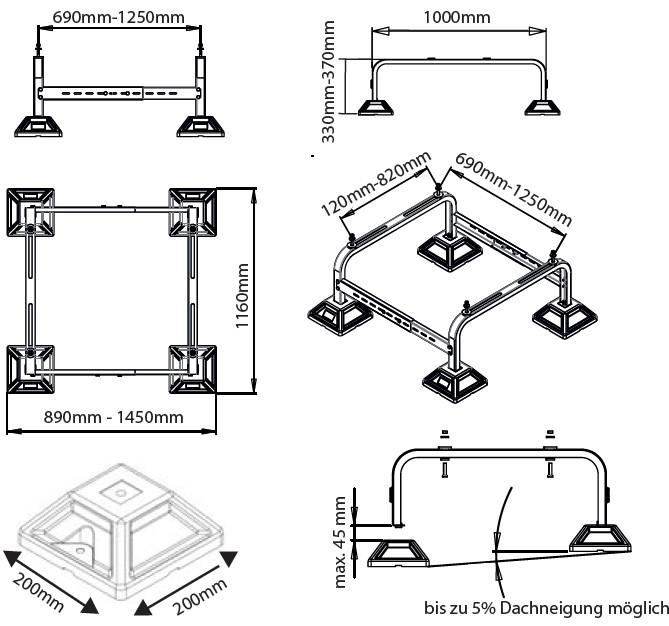 690mm-1250mm

1000mm

330mm-370mm

120mm-820mm

690mm-1250mm

1160mm

890mm - 1450mm

200mm

200mm

max. 45 mm

bis zu 5% Dachneigung möglich